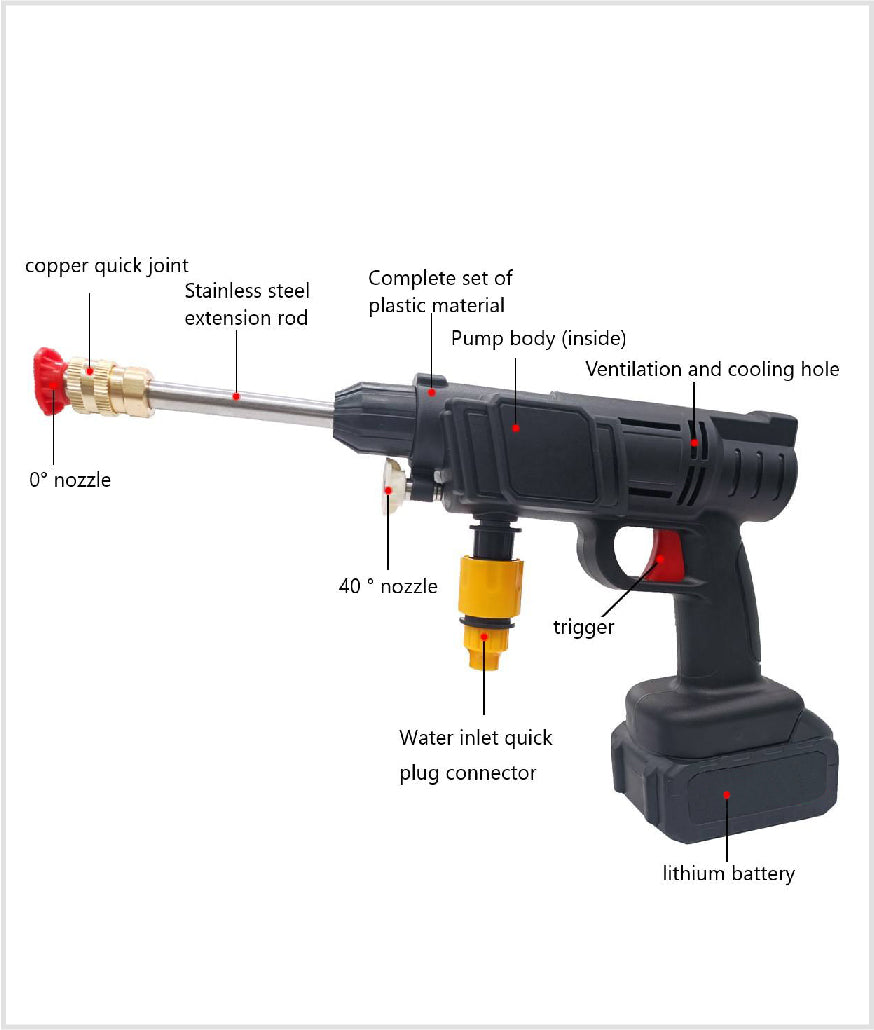 copper quick joint

Stainless steel extension rod

Complete set of plastic material

Pump body (inside)

Ventilation and cooling hole

0° nozzle

40 ° nozzle

trigger

Water inlet quick plug connector

lithium battery